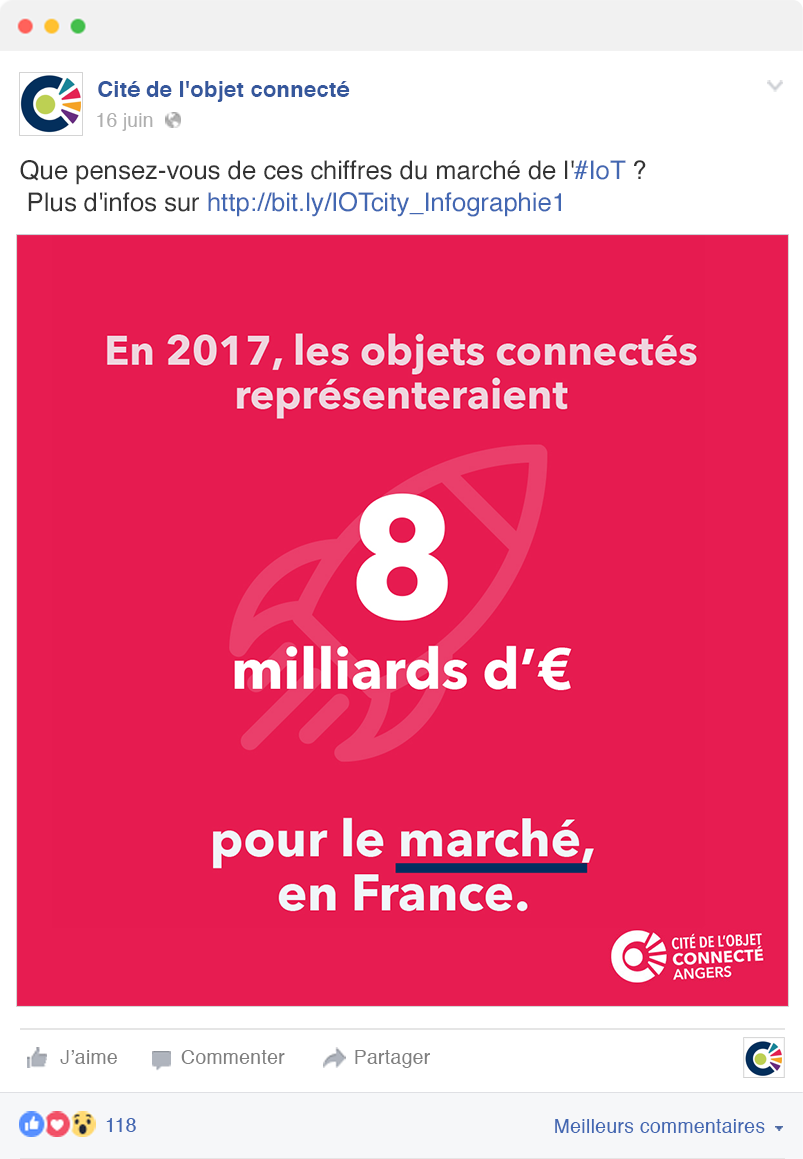 Cité de l'objet connecté
16 juin

Que pensez-vous de ces chiffres du marché de l'#IoT ?
Plus d'infos sur http://bit.ly/IOTcity_Infographie1

En 2017, les objets connectés représenteraient

8

milliards d'€

pour le marché, en France.

CITÉ DE L'OBJET CONNECTÉ ANGERS

J'aime Commenter Partager

118

Meilleurs commentaires